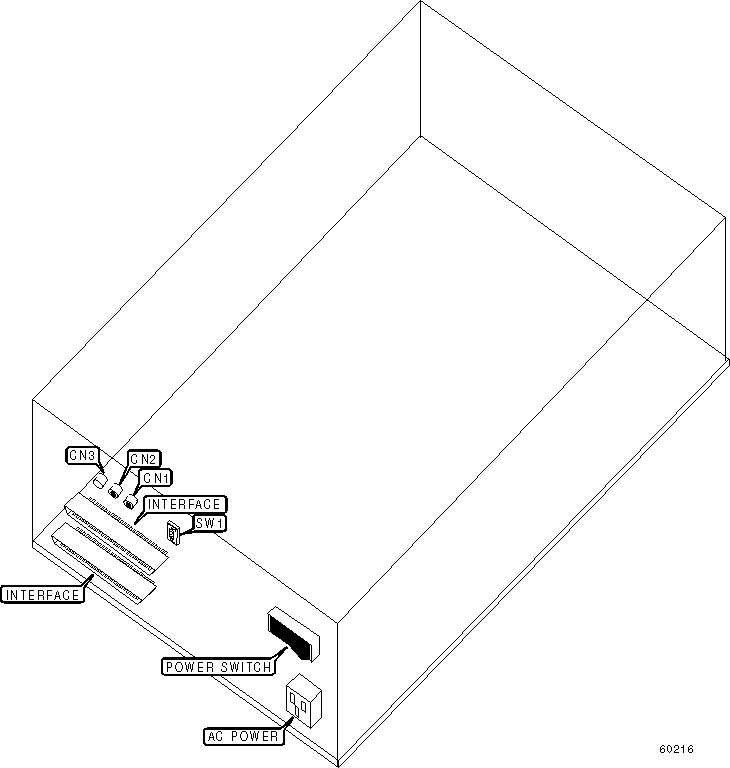 CN3
CN2
CN1
INTERFACE
SW1
INTERFACE
POWER SWITCH
AC POWER
60216