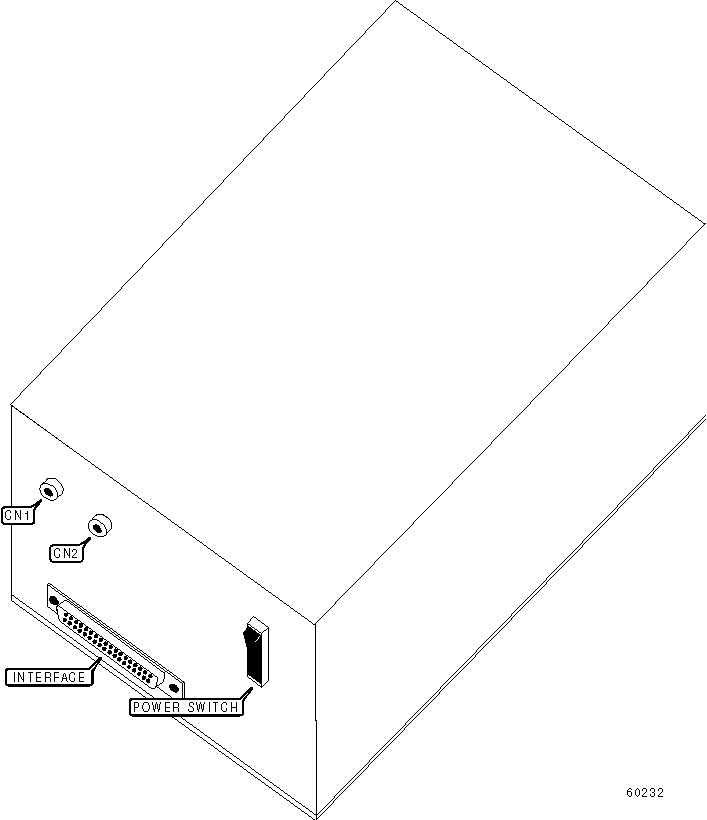 CN1

CN2

INTERFACE

POWER SWITCH

60232