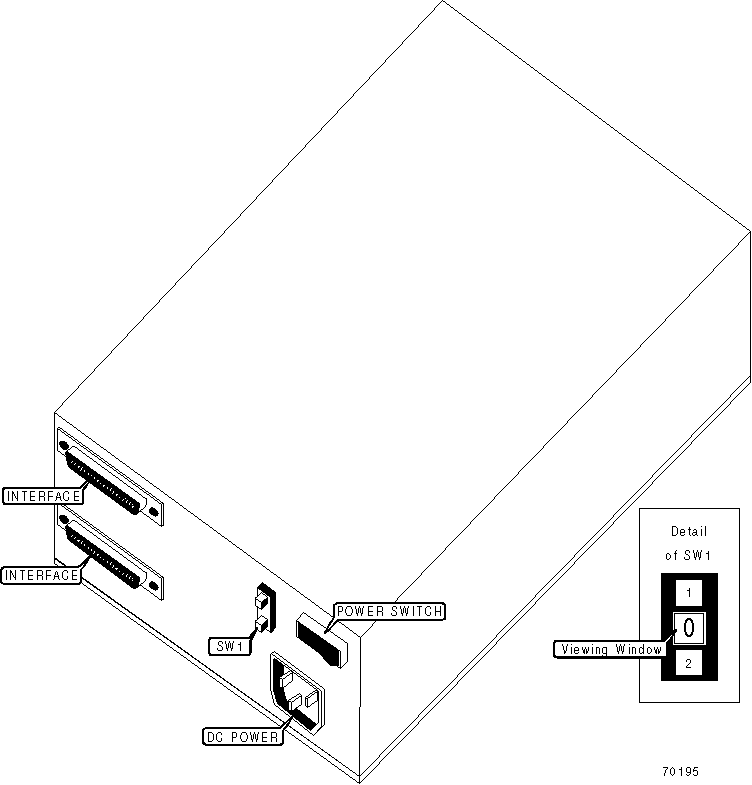 INTERFACE

INTERFACE

SW1

POWER SWITCH

DC POWER

Detail of SW1

1

0

Viewing Window

2

70195