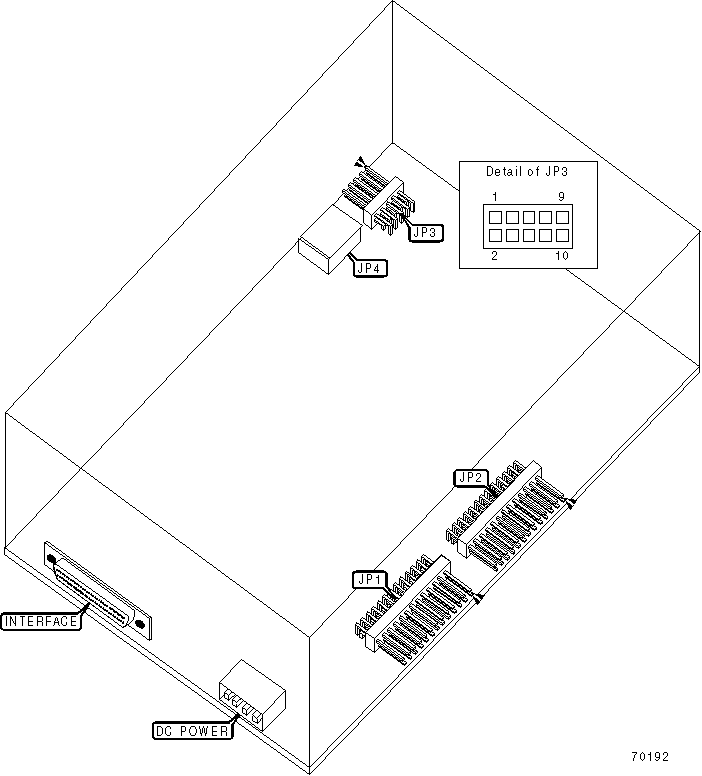 Detail of JP3
1
9
2
10
JP3
JP4
JP2
JP1
INTERFACE
DC POWER
70192